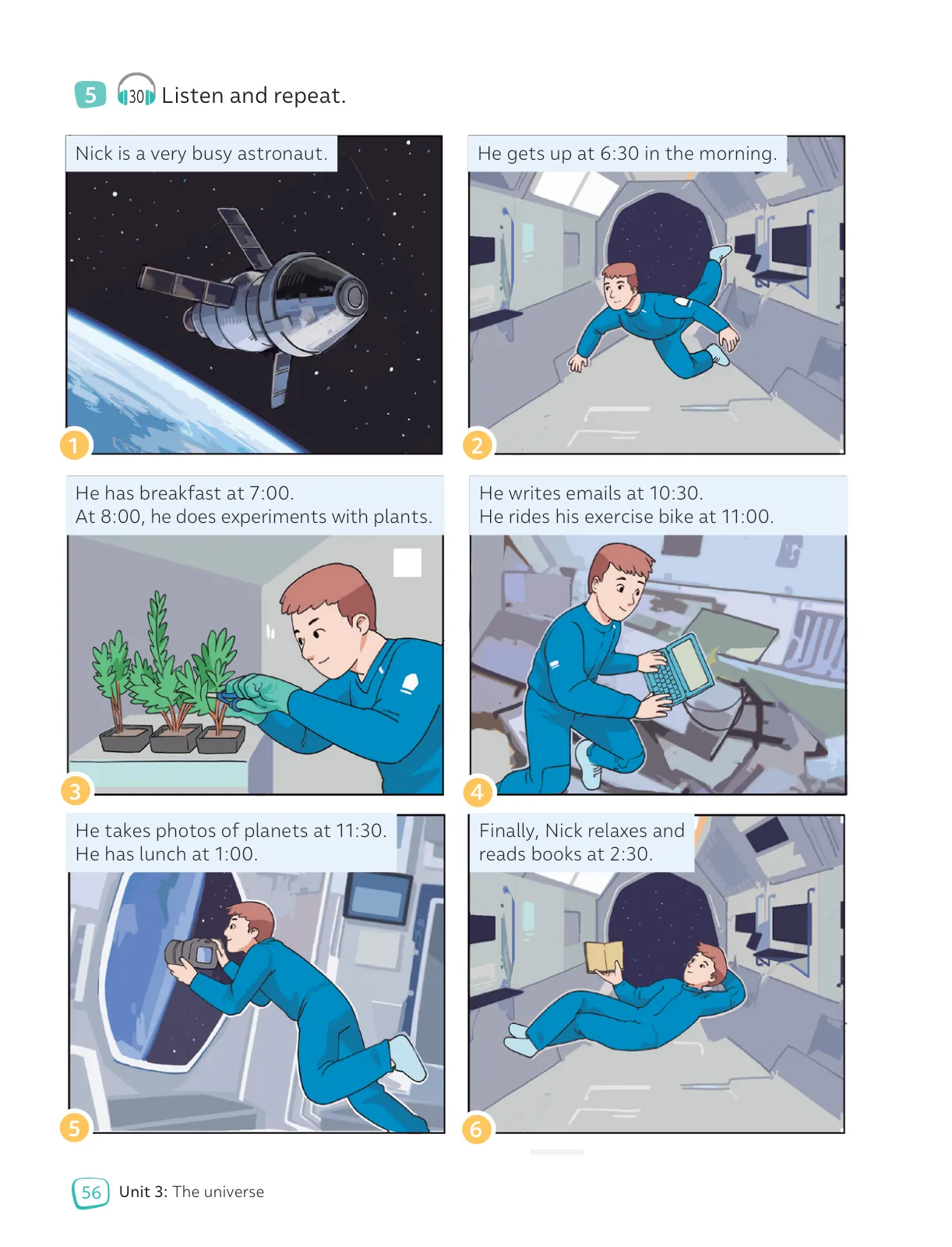 5 30 Listen and repeat.

Nick is a very busy astronaut.

1

He gets up at 6:30 in the morning.

2

He has breakfast at 7:00.
At 8:00, he does experiments with plants.

3

He writes emails at 10:30.
He rides his exercise bike at 11:00.

4

He takes photos of planets at 11:30.
He has lunch at 1:00.

5

Finally, Nick relaxes and reads books at 2:30.

6

56 Unit 3: The universe