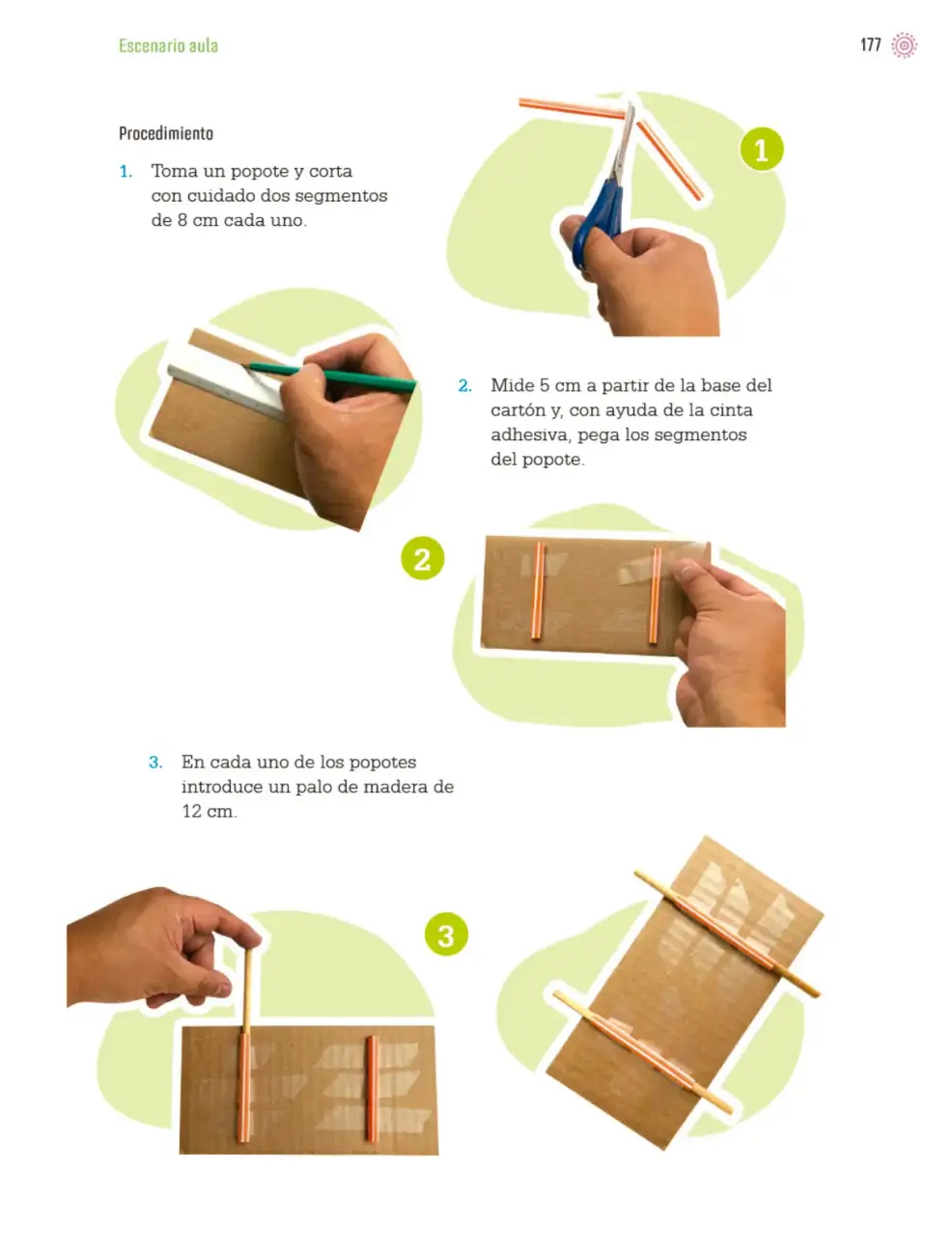 Escenario aula

177

Procedimiento

1. Toma un popote y corta con cuidado dos segmentos de 8 cm cada uno.

1

2. Mide 5 cm a partir de la base del cartón y, con ayuda de la cinta adhesiva, pega los segmentos del popote.

2

3. En cada uno de los popotes introduce un palo de madera de 12 cm.

3