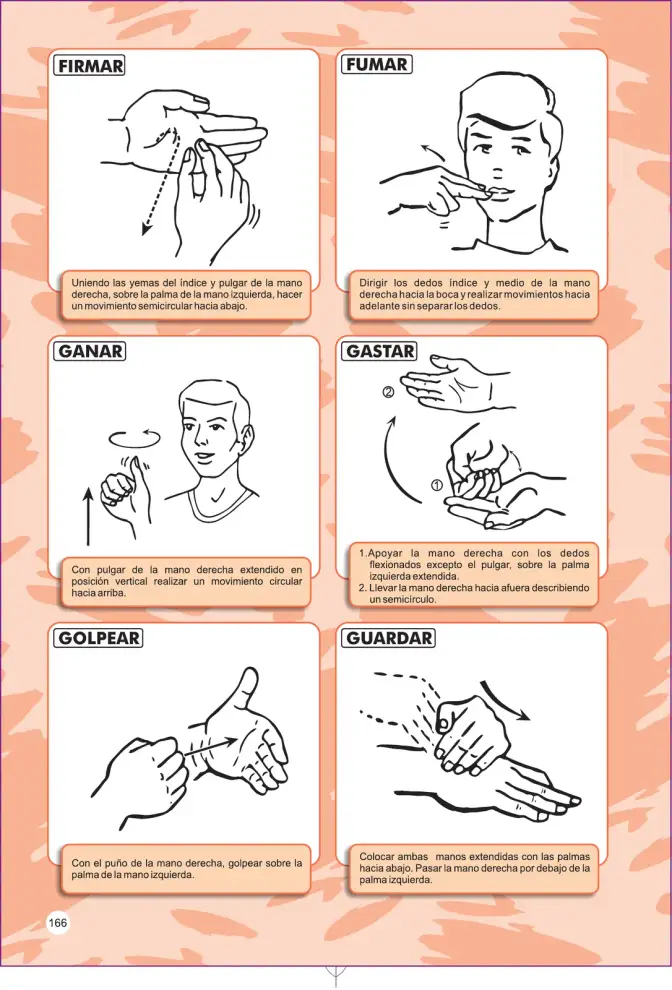 FIRMAR

Uniendo las yemas del índice y pulgar de la mano derecha, sobre la palma de la mano izquierda, hacer un movimiento semicircular hacia abajo.

FUMAR

Dirigir los dedos índice y medio de la mano derecha hacia la boca y realizar movimientos hacia adelante sin separar los dedos.

GANAR

Con pulgar de la mano derecha extendido en posición vertical realizar un movimiento circular hacia arriba.

GASTAR

2

1

1. Apoyar la mano derecha con los dedos flexionados excepto el pulgar, sobre la palma izquierda extendida.
2. Llevar la mano derecha hacia afuera describiendo un semicírculo.

GOLPEAR

Con el puño de la mano derecha, golpear sobre la palma de la mano izquierda.

GUARDAR

Colocar ambas manos extendidas con las palmas hacia abajo. Pasar la mano derecha por debajo de la palma izquierda.

166