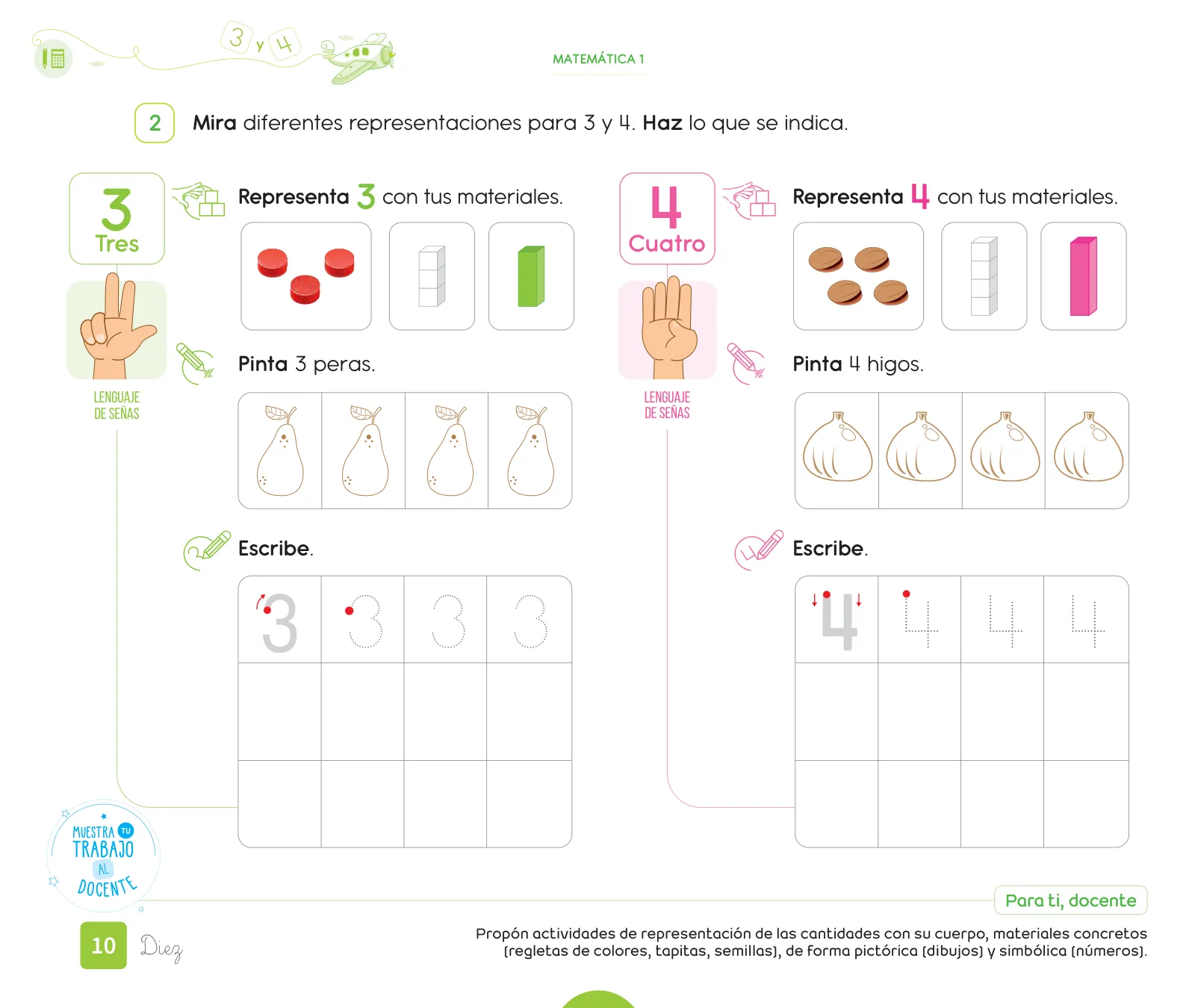 3 y 4

MATEMÁTICA 1

2 Mira diferentes representaciones para 3 y 4. Haz lo que se indica.

3
Tres

LENGUAJE DE SEÑAS

Representa 3 con tus materiales.

Pinta 3 peras.

Escribe.

3 3 3 3

4
Cuatro

LENGUAJE DE SEÑAS

Representa 4 con tus materiales.

Pinta 4 higos.

Escribe.

4 4 4 4

MUESTRA TU TRABAJO AL DOCENTE

Para ti, docente

Propón actividades de representación de las cantidades con su cuerpo, materiales concretos (regletas de colores, tapitas, semillas), de forma pictórica (dibujos) y simbólica (números).

10 Diez