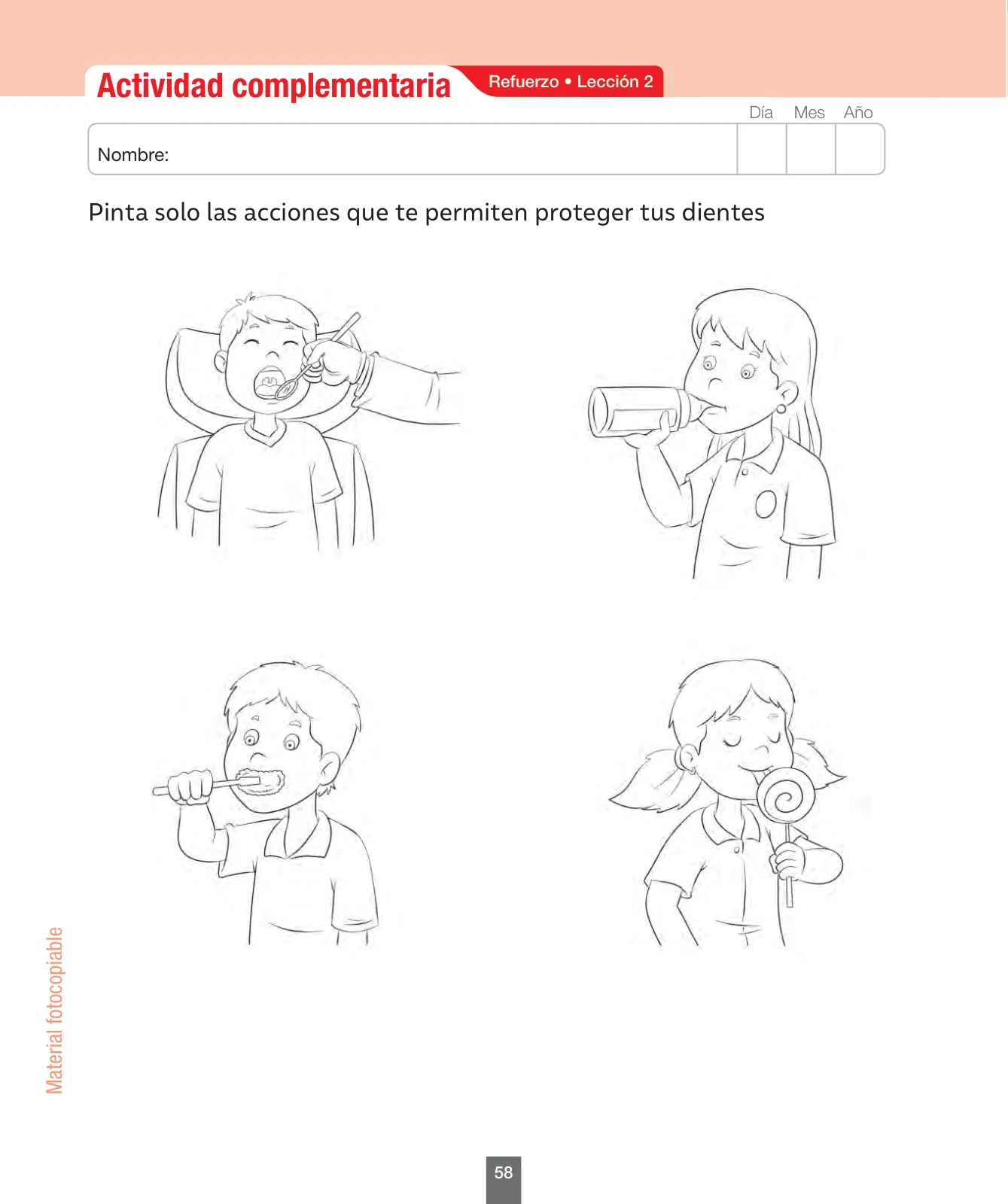 Actividad complementaria Refuerzo • Lección 2

Día Mes Año

Nombre:

Pinta solo las acciones que te permiten proteger tus dientes

Material fotocopiable

58