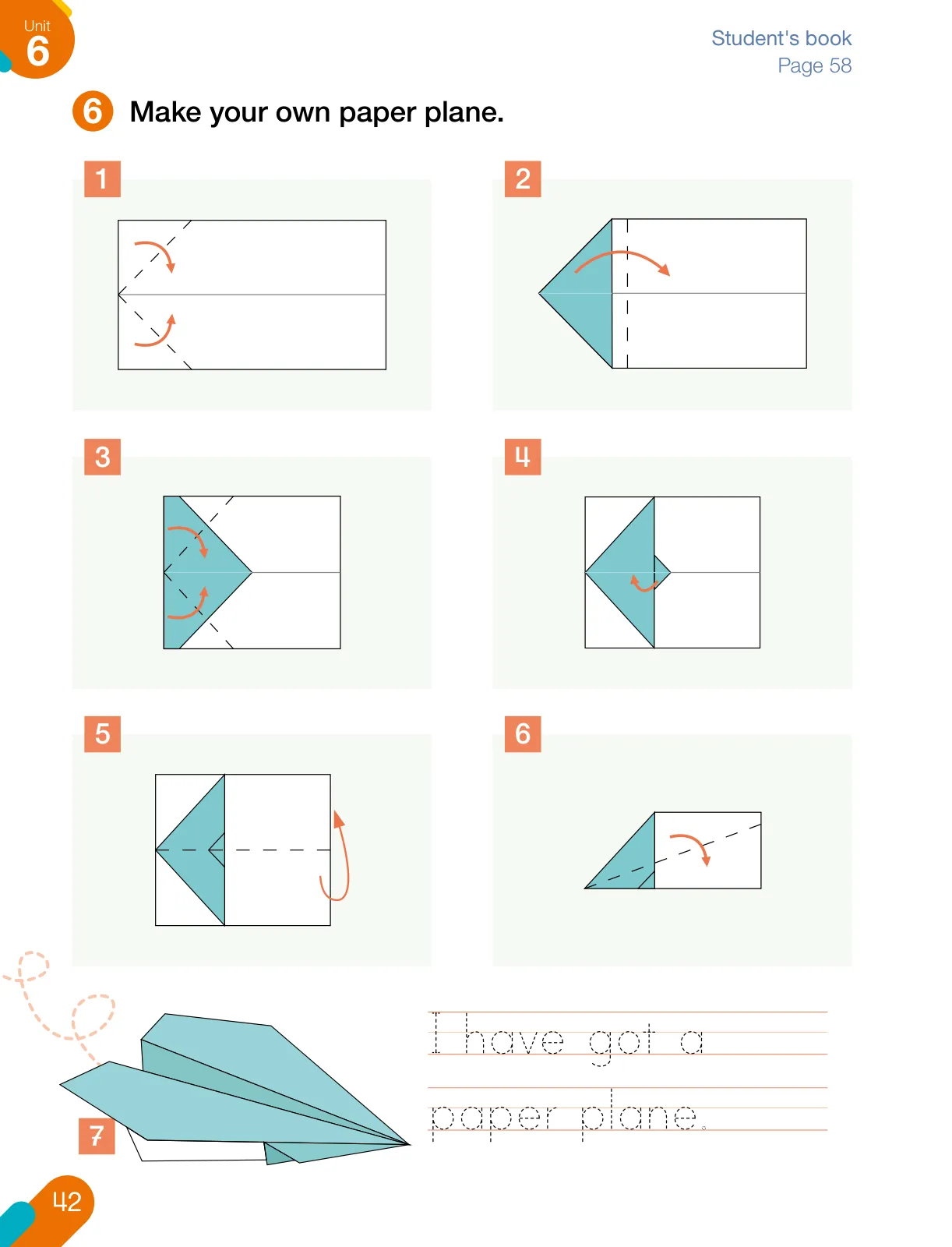 Unit 6

Student's book
Page 58

6 Make your own paper plane.

1

2

3

4

5

6

7

I have got a
paper plane.

42