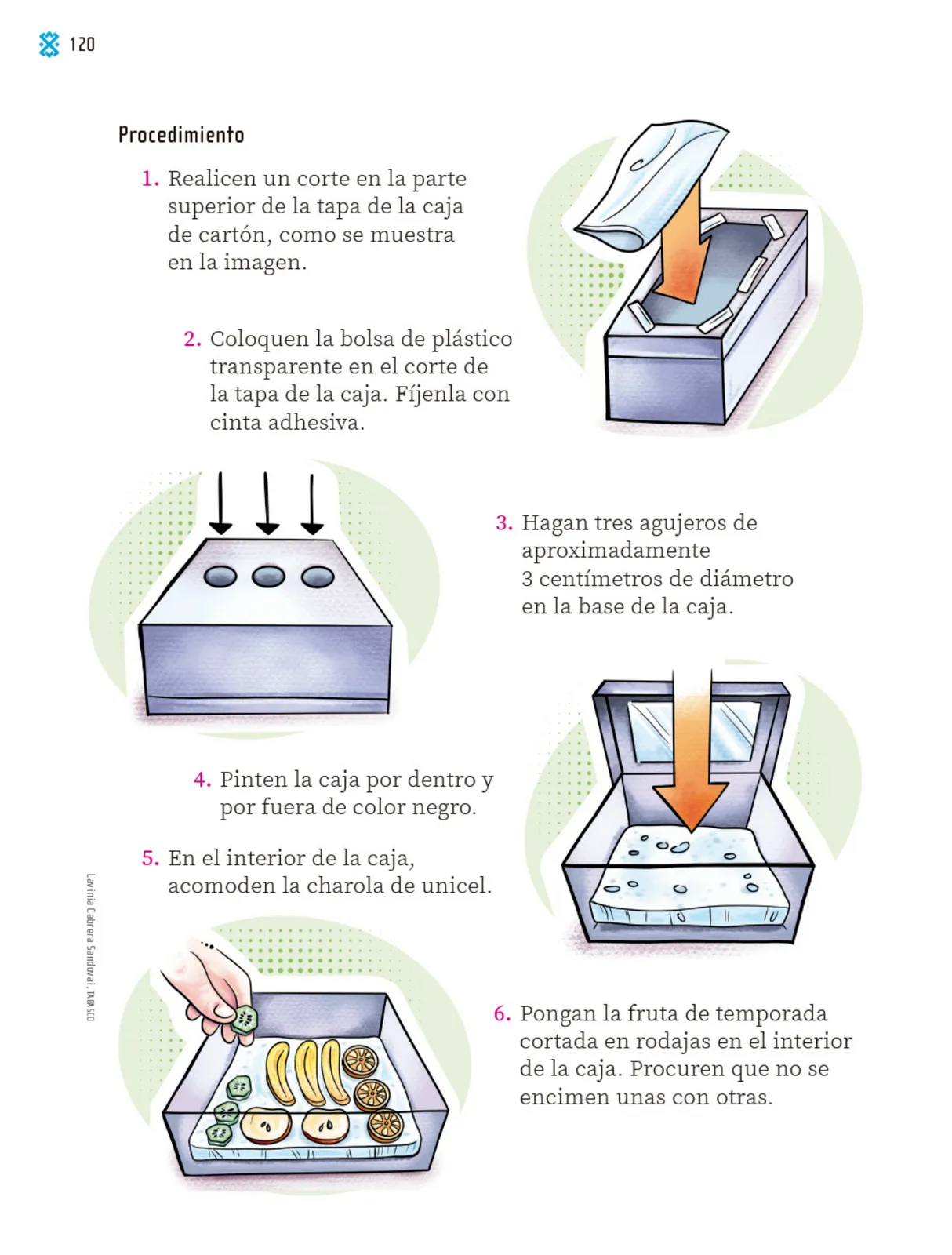 120

Procedimiento

1. Realicen un corte en la parte superior de la tapa de la caja de cartón, como se muestra en la imagen.

2. Coloquen la bolsa de plástico transparente en el corte de la tapa de la caja. Fíjenla con cinta adhesiva.

3. Hagan tres agujeros de aproximadamente 3 centímetros de diámetro en la base de la caja.

4. Pinten la caja por dentro y por fuera de color negro.

5. En el interior de la caja, acomoden la charola de unicel.

Lavinia Cabrera Sandoval, TABASCO

6. Pongan la fruta de temporada cortada en rodajas en el interior de la caja. Procuren que no se encimen unas con otras.