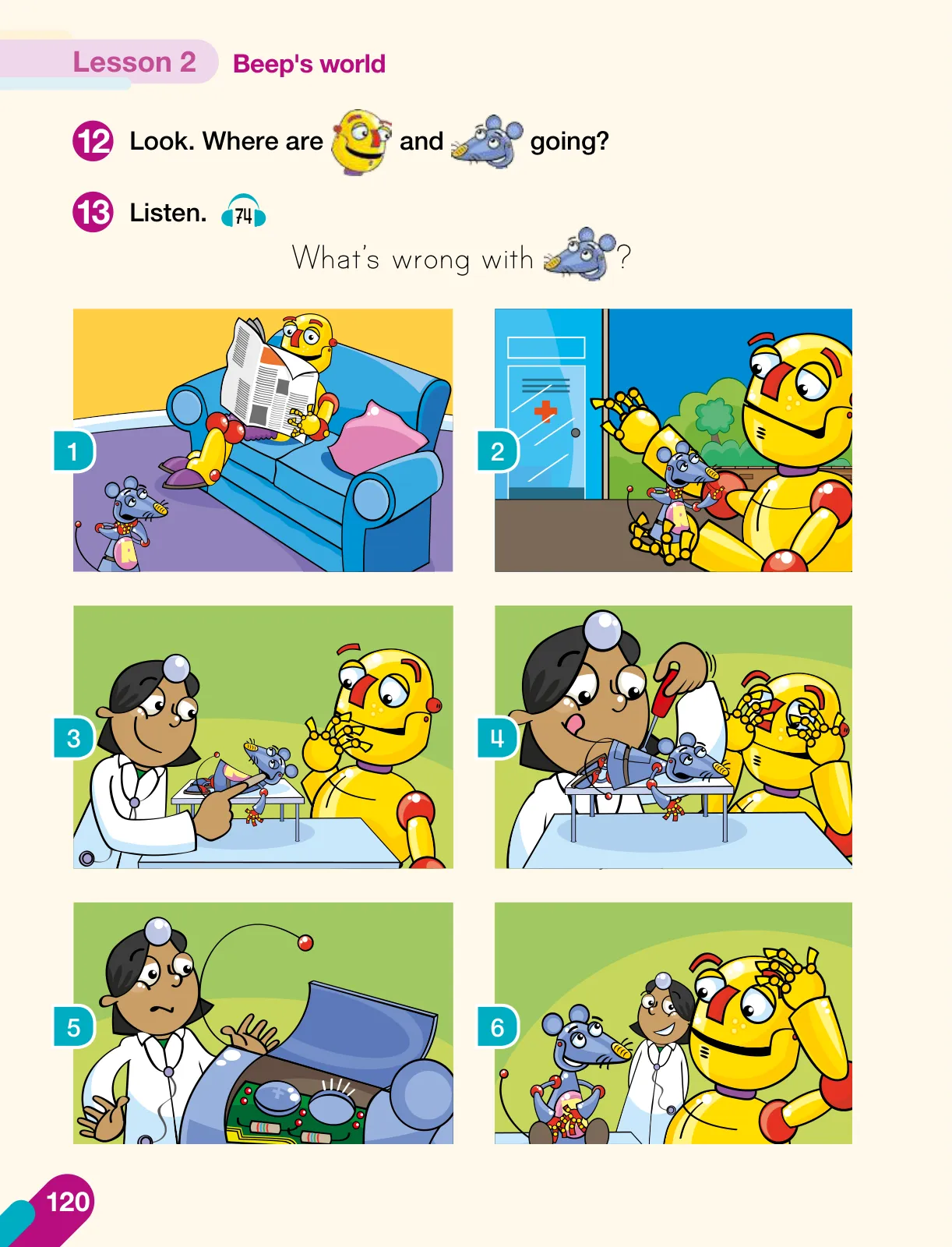 Lesson 2 Beep's world

12 Look. Where are and going?

13 Listen. 74

What's wrong with ?

1

2

3

4

5

6

120