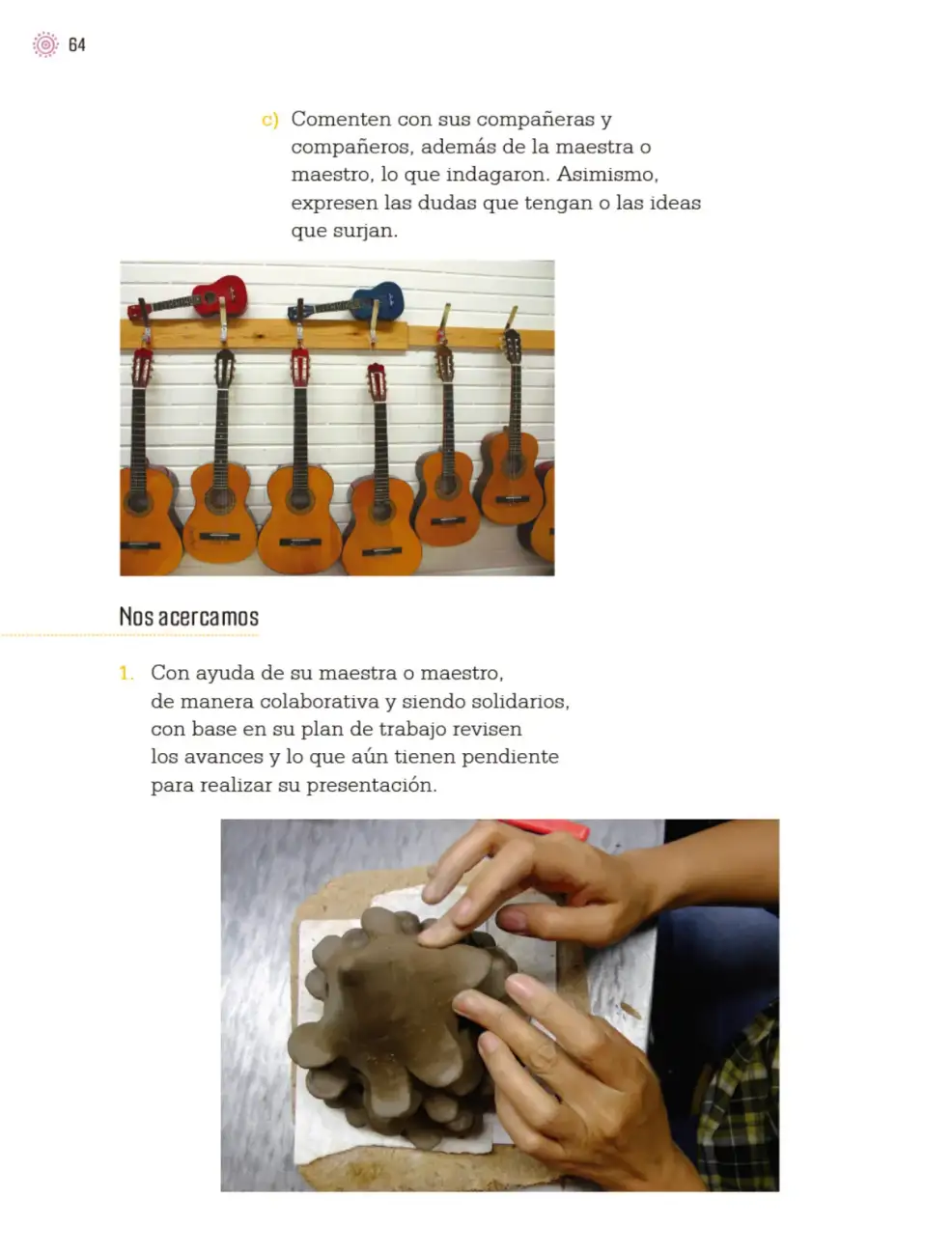 64

c) Comenten con sus compañeras y compañeros, además de la maestra o maestro, lo que indagaron. Asimismo, expresen las dudas que tengan o las ideas que surjan.

Nos acercamos

1. Con ayuda de su maestra o maestro, de manera colaborativa y siendo solidarios, con base en su plan de trabajo revisen los avances y lo que aún tienen pendiente para realizar su presentación.