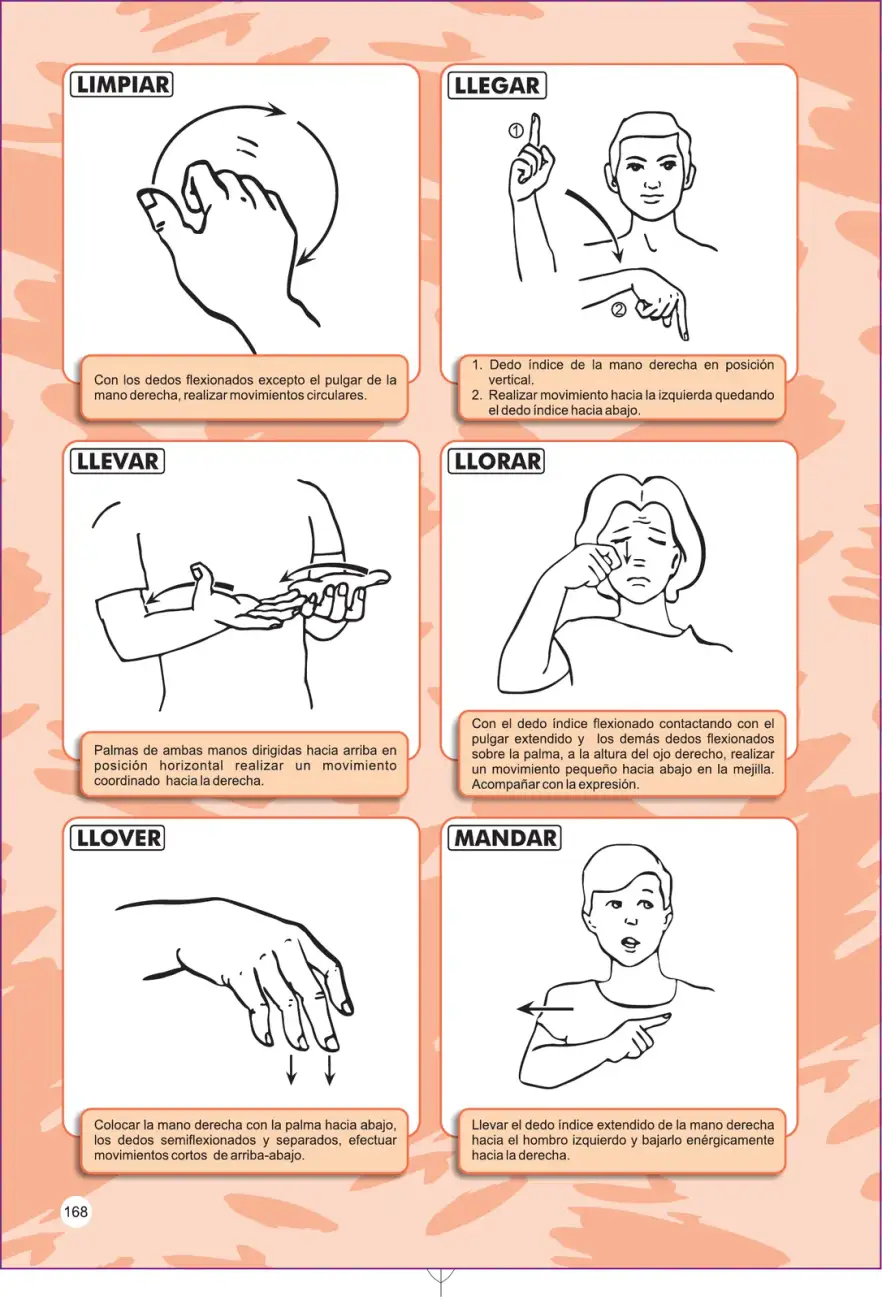 LIMPIAR

Con los dedos flexionados excepto el pulgar de la mano derecha, realizar movimientos circulares.

LLEGAR

①

②

1. Dedo índice de la mano derecha en posición vertical.
2. Realizar movimiento hacia la izquierda quedando el dedo índice hacia abajo.

LLEVAR

Palmas de ambas manos dirigidas hacia arriba en posición horizontal realizar un movimiento coordinado hacia la derecha.

LLORAR

Con el dedo índice flexionado contactando con el pulgar extendido y los demás dedos flexionados sobre la palma, a la altura del ojo derecho, realizar un movimiento pequeño hacia abajo en la mejilla. Acompañar con la expresión.

LLOVER

Colocar la mano derecha con la palma hacia abajo, los dedos semiflexionados y separados, efectuar movimientos cortos de arriba-abajo.

MANDAR

Llevar el dedo índice extendido de la mano derecha hacia el hombro izquierdo y bajarlo enérgicamente hacia la derecha.

168