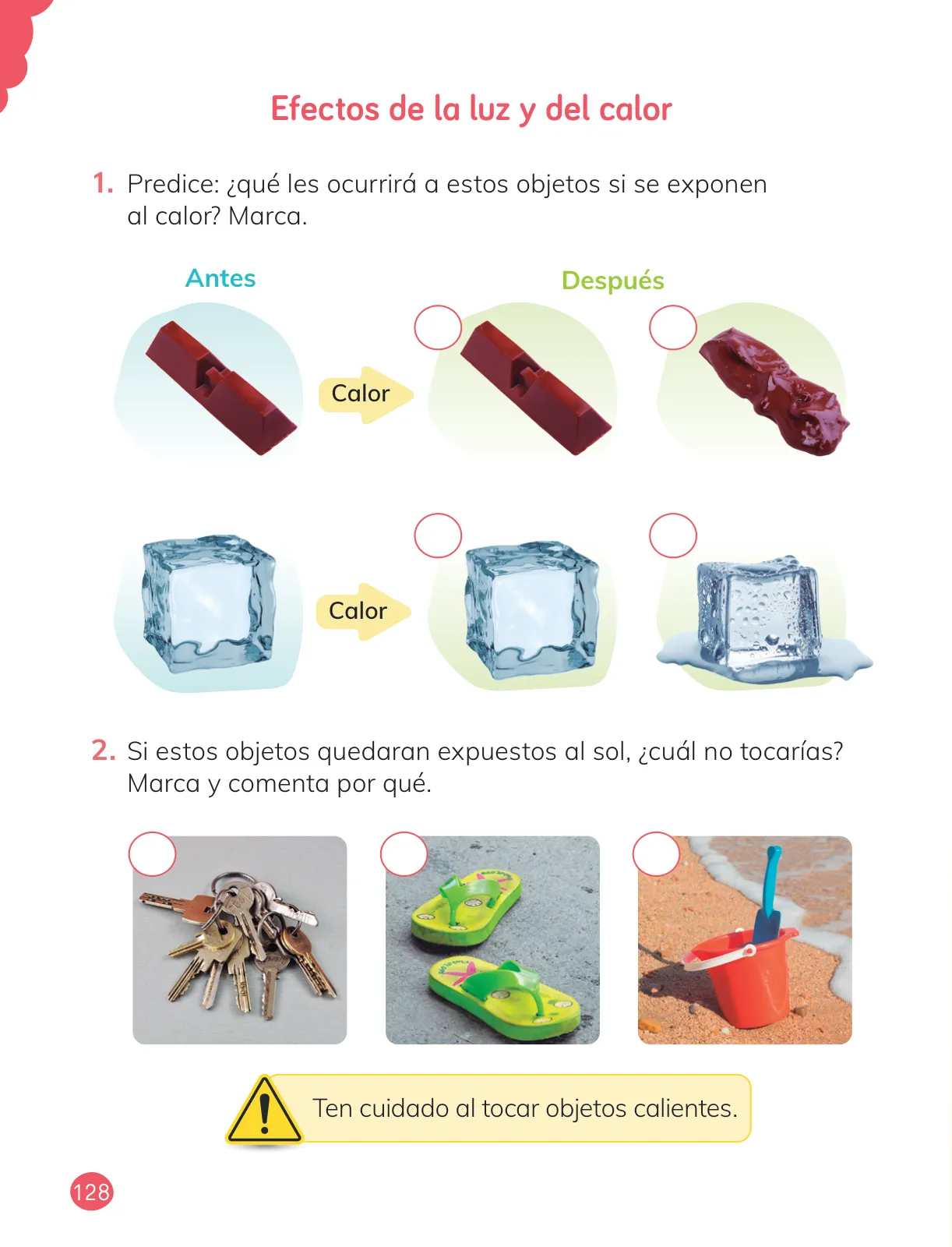 Efectos de la luz y del calor

1. Predice: ¿qué les ocurrirá a estos objetos si se exponen al calor? Marca.

Antes

Después

Calor

Calor

2. Si estos objetos quedaran expuestos al sol, ¿cuál no tocarías? Marca y comenta por qué.

Ten cuidado al tocar objetos calientes.

128