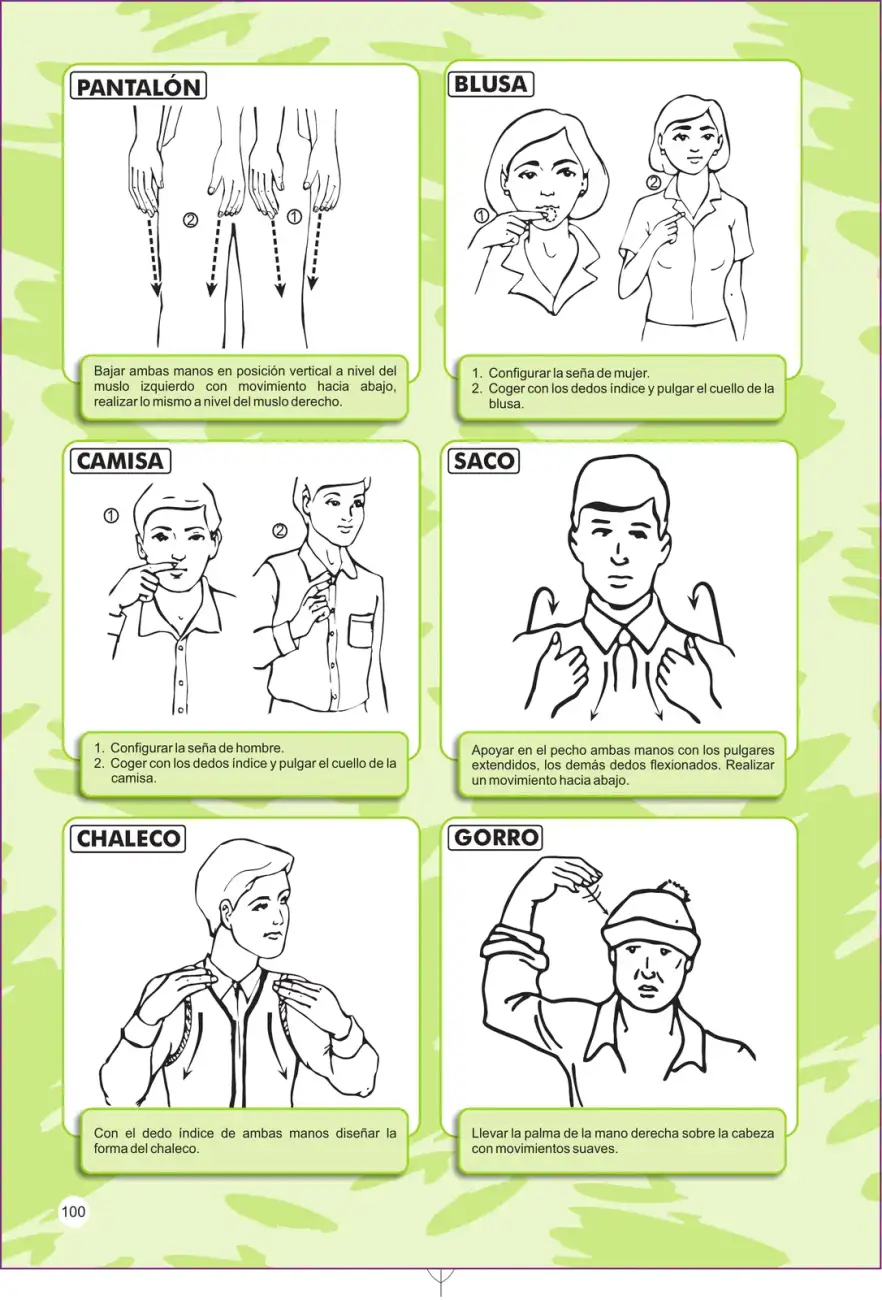 PANTALÓN

② ①

Bajar ambas manos en posición vertical a nivel del muslo izquierdo con movimiento hacia abajo, realizar lo mismo a nivel del muslo derecho.

BLUSA

① ②

1. Configurar la seña de mujer.
2. Coger con los dedos índice y pulgar el cuello de la blusa.

CAMISA

① ②

1. Configurar la seña de hombre.
2. Coger con los dedos índice y pulgar el cuello de la camisa.

SACO

Apoyar en el pecho ambas manos con los pulgares extendidos, los demás dedos flexionados. Realizar un movimiento hacia abajo.

CHALECO

Con el dedo índice de ambas manos diseñar la forma del chaleco.

GORRO

Llevar la palma de la mano derecha sobre la cabeza con movimientos suaves.

100