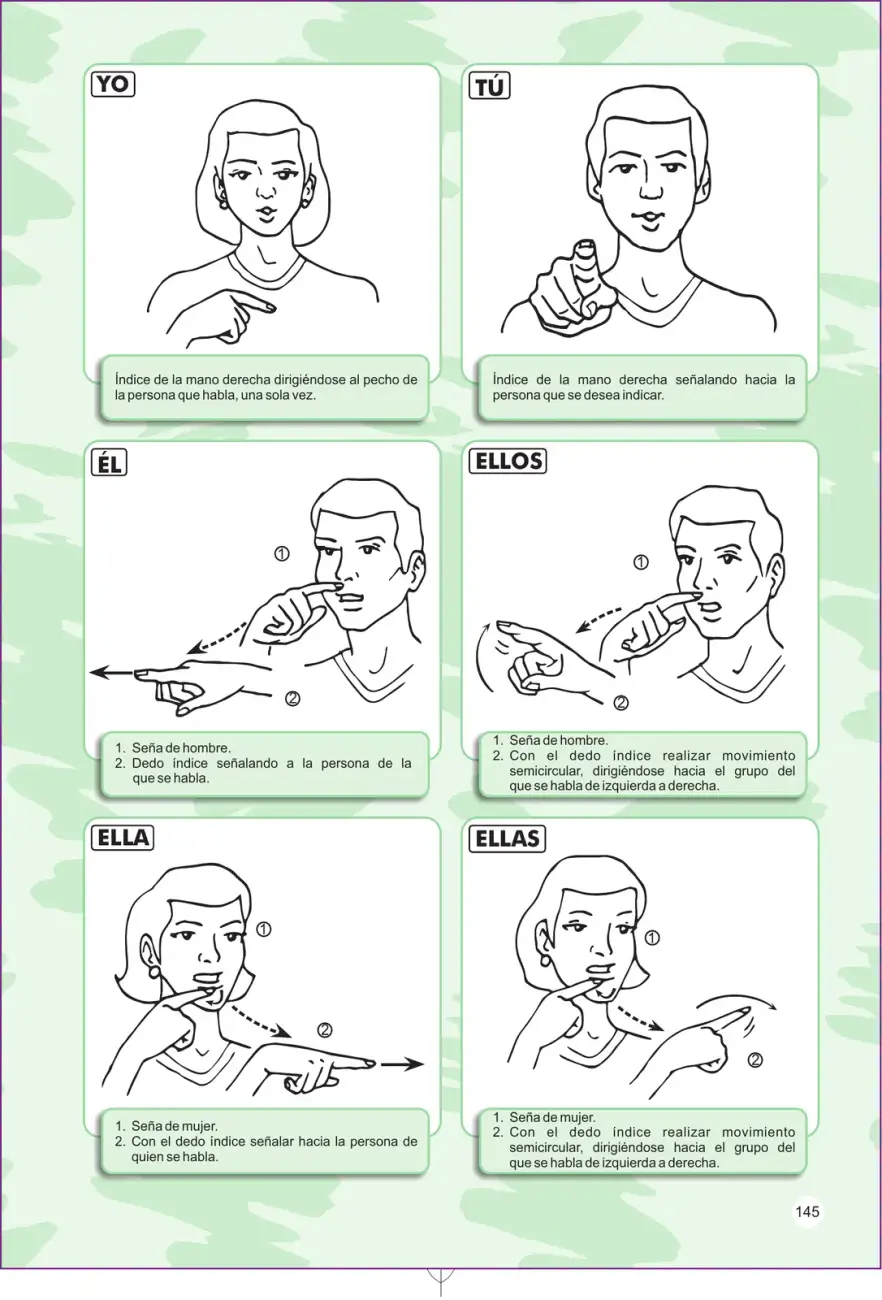 YO

Índice de la mano derecha dirigiéndose al pecho de la persona que habla, una sola vez.

TÚ

Índice de la mano derecha señalando hacia la persona que se desea indicar.

ÉL

①

②

1. Seña de hombre.
2. Dedo índice señalando a la persona de la que se habla.

ELLOS

①

②

1. Seña de hombre.
2. Con el dedo índice realizar movimiento semicircular, dirigiéndose hacia el grupo del que se habla de izquierda a derecha.

ELLA

①

②

1. Seña de mujer.
2. Con el dedo índice señalar hacia la persona de quien se habla.

ELLAS

①

②

1. Seña de mujer.
2. Con el dedo índice realizar movimiento semicircular, dirigiéndose hacia el grupo del que se habla de izquierda a derecha.

145