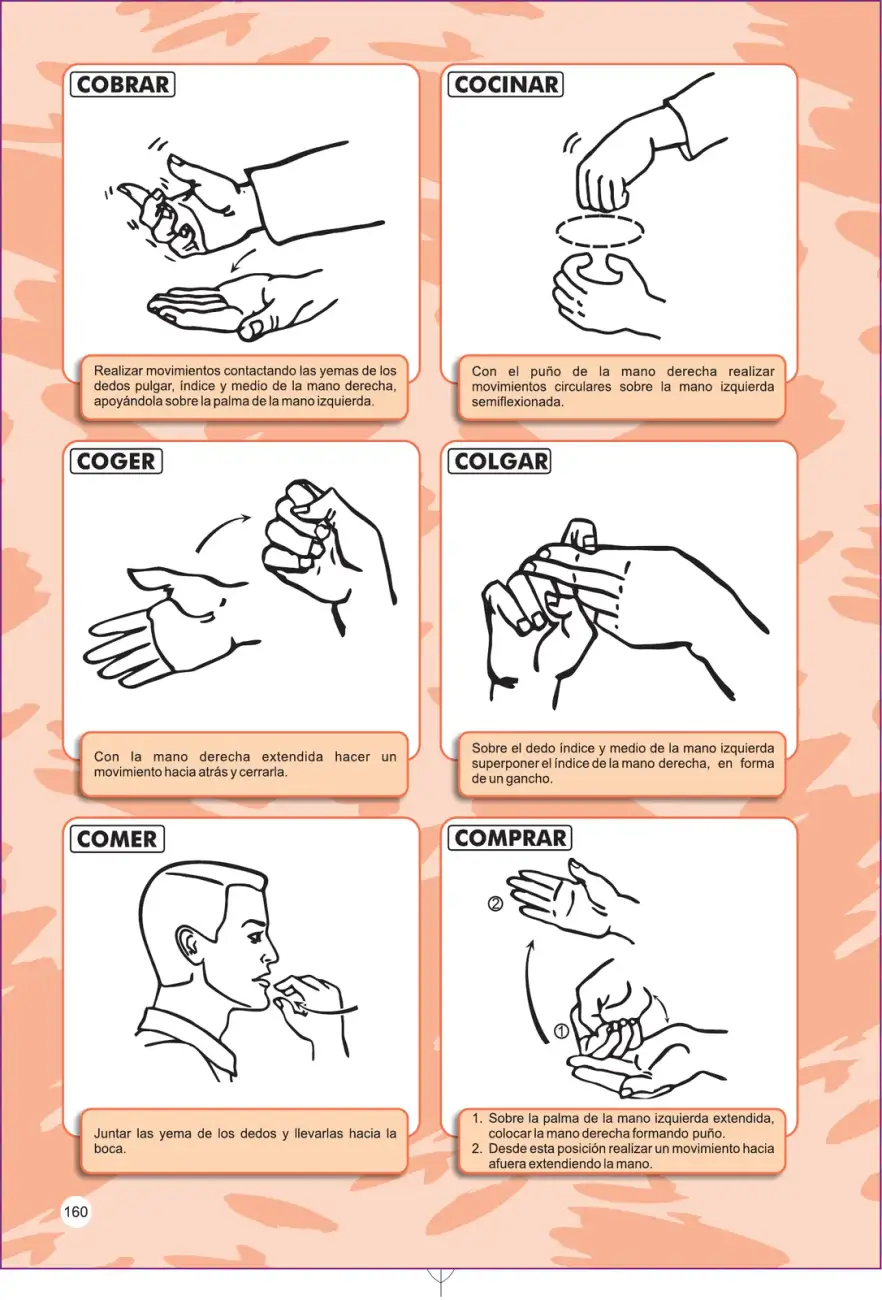 COBRAR

Realizar movimientos contactando las yemas de los dedos pulgar, índice y medio de la mano derecha, apoyándola sobre la palma de la mano izquierda.

COCINAR

Con el puño de la mano derecha realizar movimientos circulares sobre la mano izquierda semiflexionada.

COGER

Con la mano derecha extendida hacer un movimiento hacia atrás y cerrarla.

COLGAR

Sobre el dedo índice y medio de la mano izquierda superponer el índice de la mano derecha, en forma de un gancho.

COMER

Juntar las yema de los dedos y llevarlas hacia la boca.

COMPRAR

②

①

1. Sobre la palma de la mano izquierda extendida, colocar la mano derecha formando puño.
2. Desde esta posición realizar un movimiento hacia afuera extendiendo la mano.

160