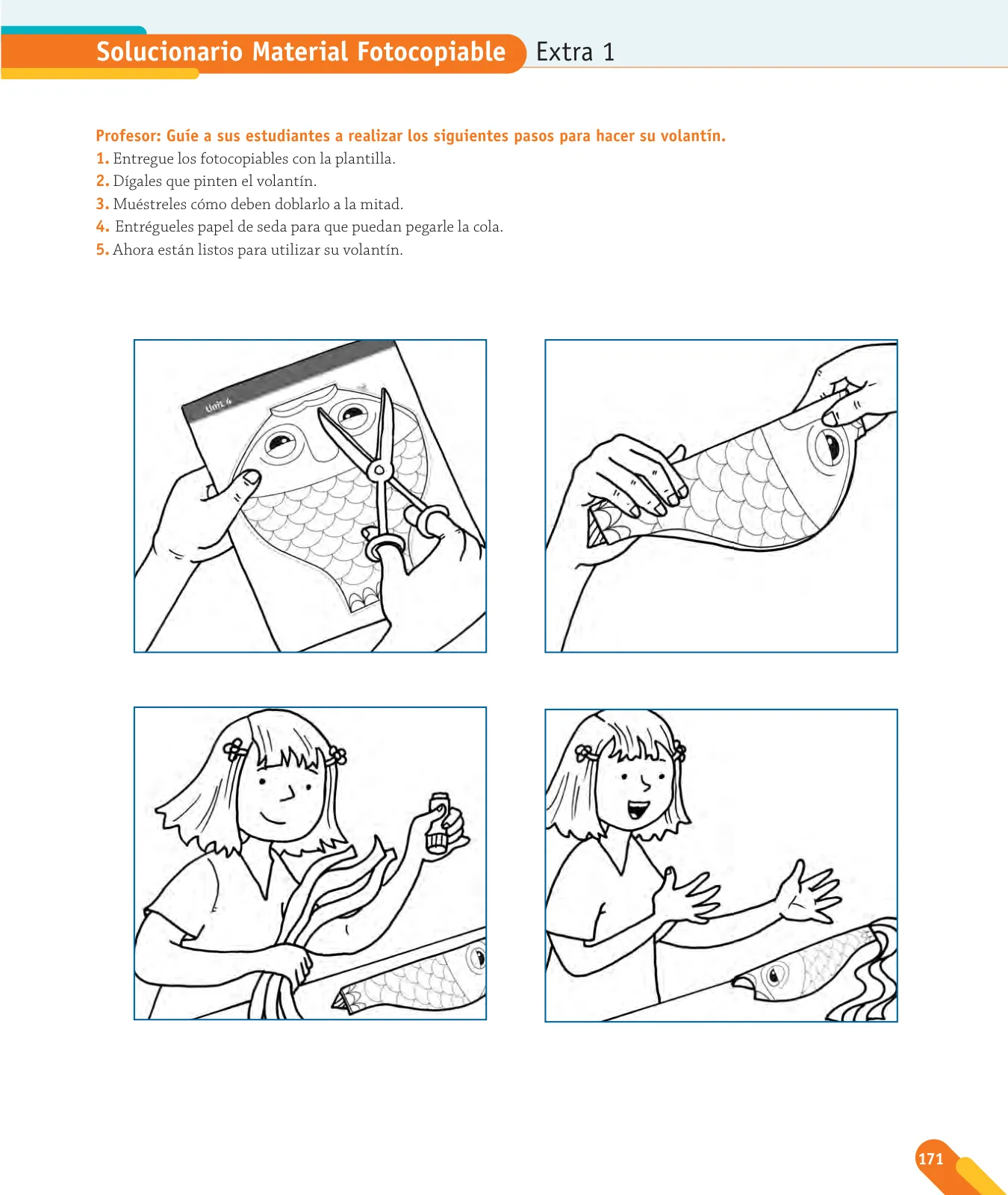 Solucionario Material Fotocopiable Extra 1

Profesor: Guíe a sus estudiantes a realizar los siguientes pasos para hacer su volantín.
1. Entregue los fotocopiables con la plantilla.
2. Dígales que pinten el volantín.
3. Muéstreles cómo deben doblarlo a la mitad.
4. Entrégueles papel de seda para que puedan pegarle la cola.
5. Ahora están listos para utilizar su volantín.

Unit 4

171