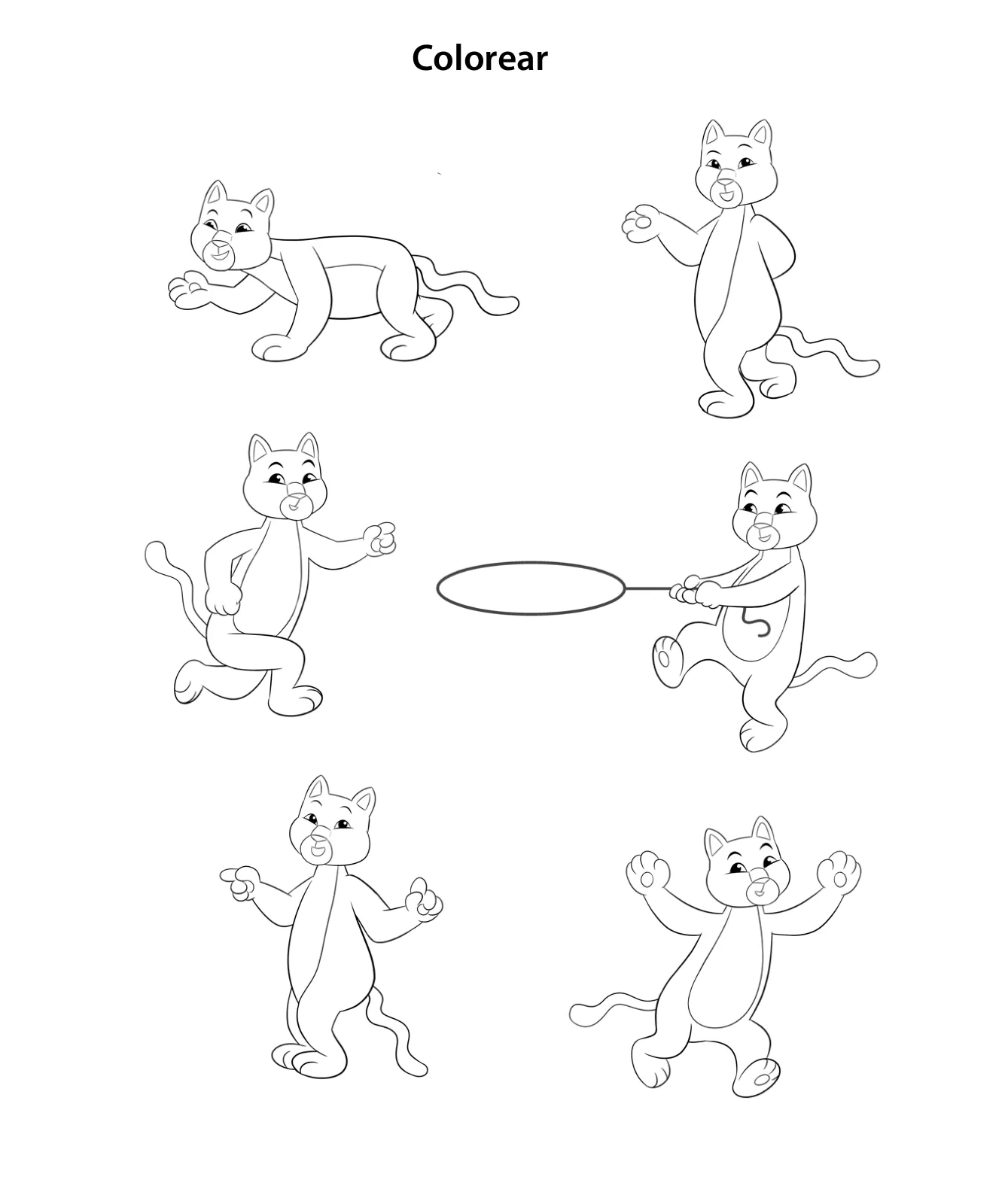 Colorear