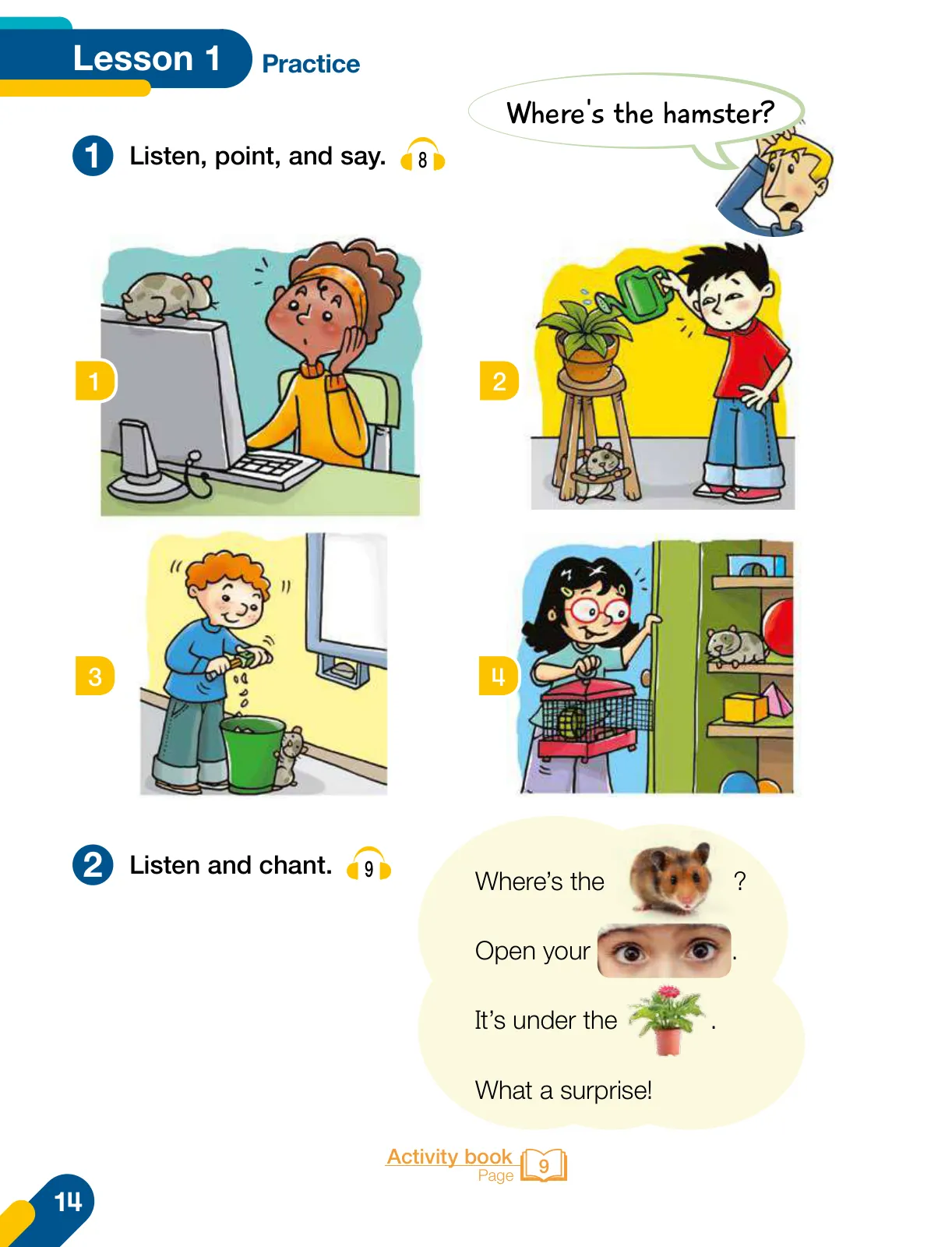 Lesson 1 Practice

Where's the hamster?

1 Listen, point, and say. 8

1

2

3

4

2 Listen and chant. 9

Where's the ?

Open your .

It's under the .

What a surprise!

Activity book Page 9

14