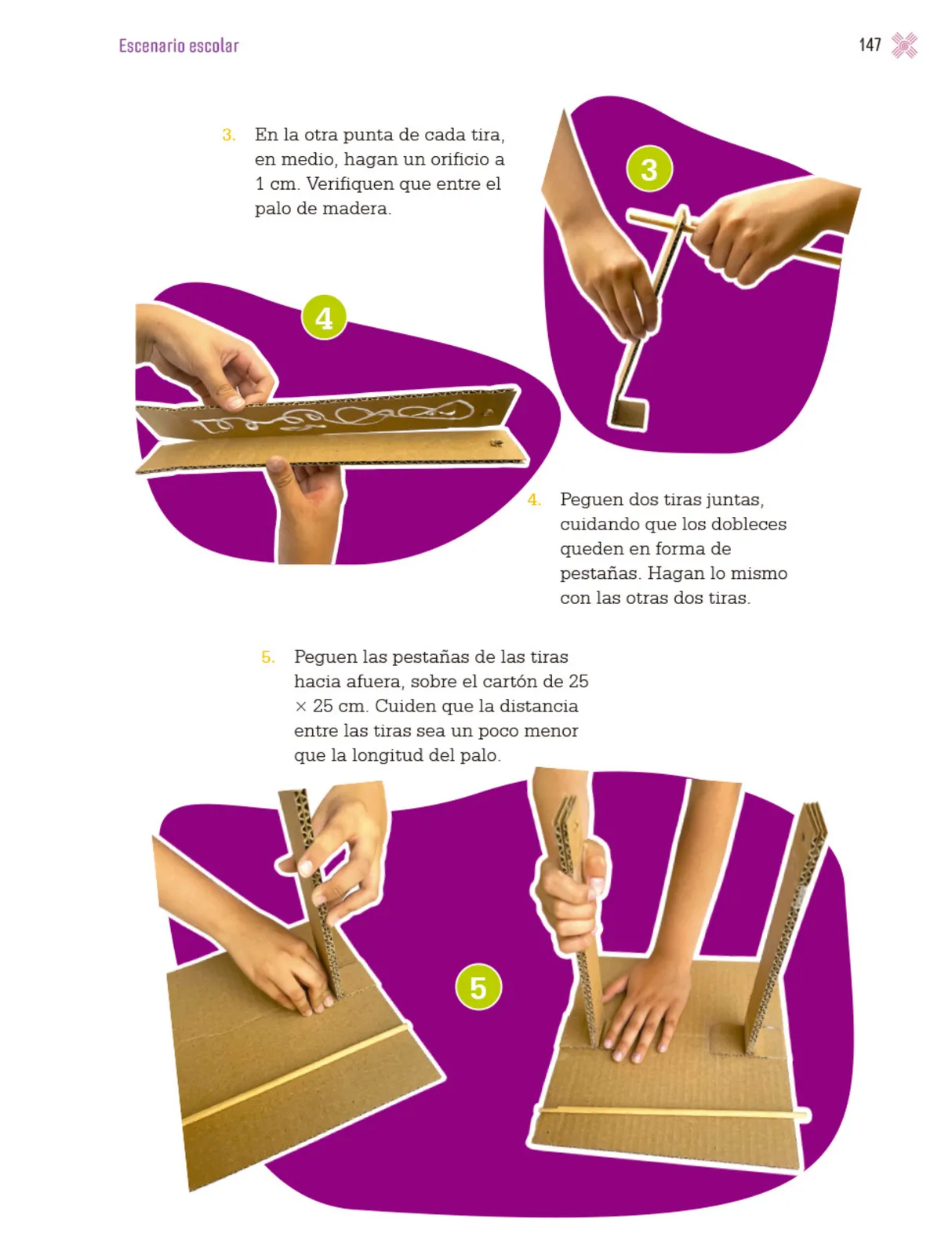 Escenario escolar

147

3. En la otra punta de cada tira, en medio, hagan un orificio a 1 cm. Verifiquen que entre el palo de madera.

3

4

4. Peguen dos tiras juntas, cuidando que los dobleces queden en forma de pestañas. Hagan lo mismo con las otras dos tiras.

5. Peguen las pestañas de las tiras hacia afuera, sobre el cartón de 25 $\times$ 25 cm. Cuiden que la distancia entre las tiras sea un poco menor que la longitud del palo.

5